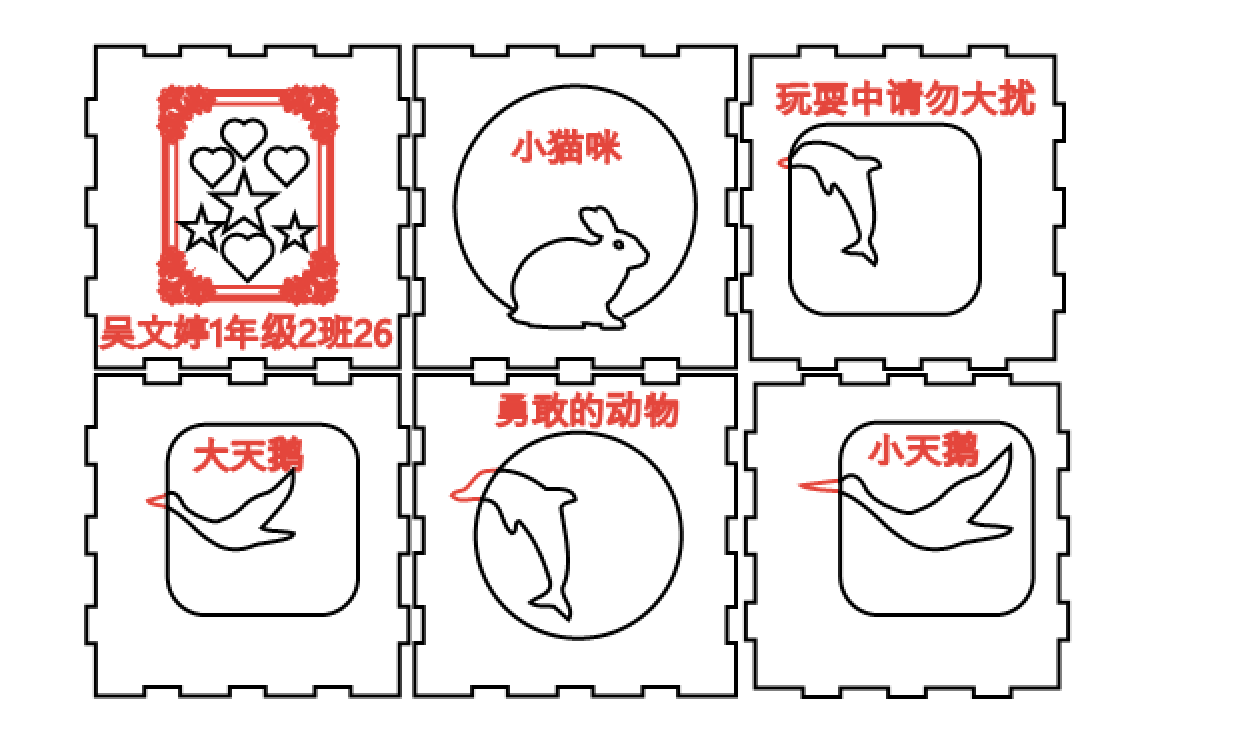 吴文婷1年级2班26

小猫咪

玩耍中请勿大扰

大天鹅

勇敢的动物

小天鹅