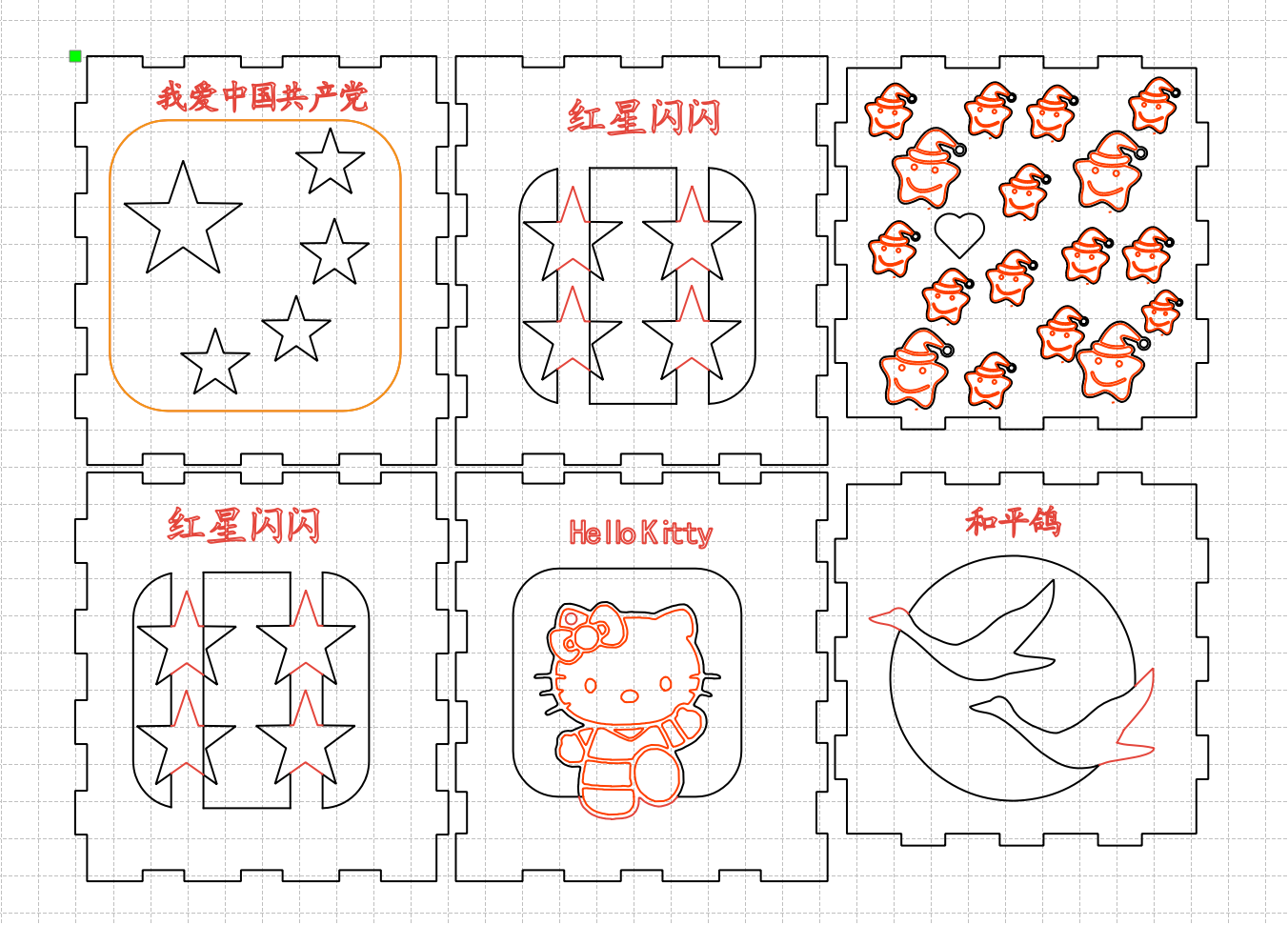 我爱中国共产党

红星闪闪

红星闪闪

Hello Kitty

和平鸽