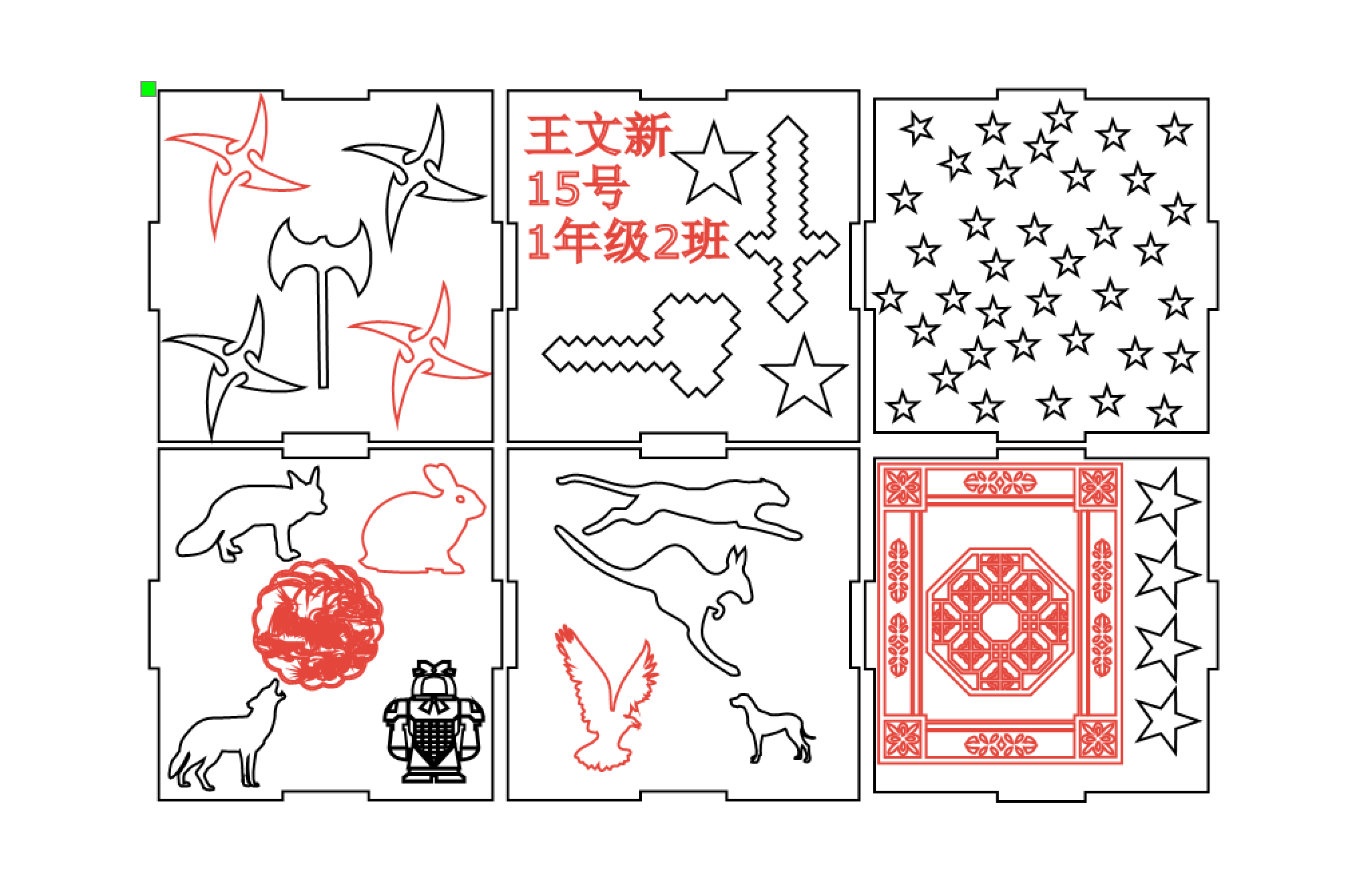 王文新
15号
1年级2班