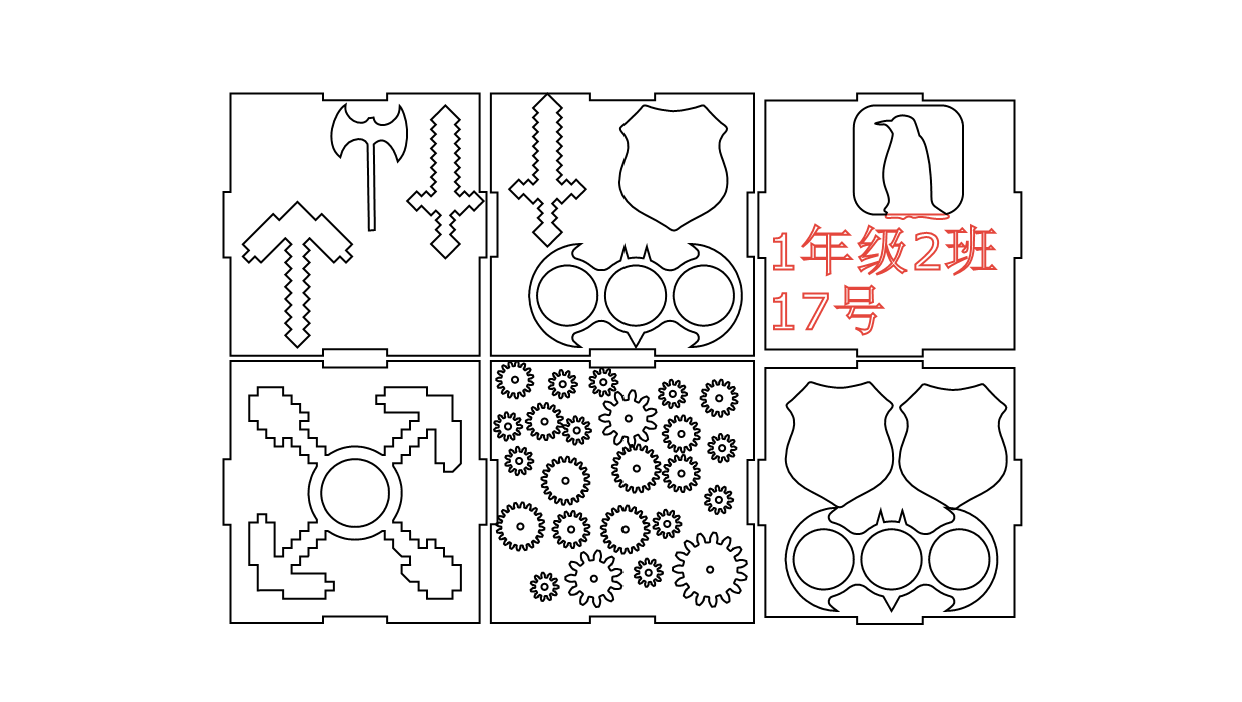 1年级2班
17号