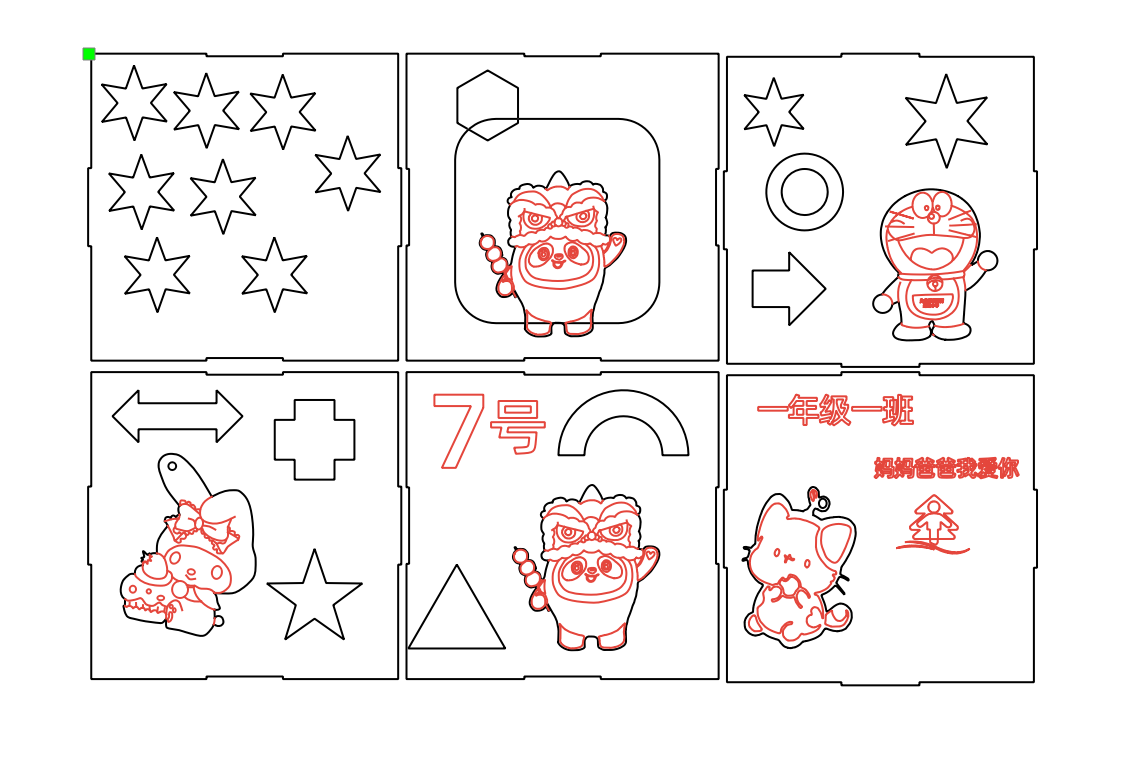 7号

一年级一班

妈妈爸爸我爱你