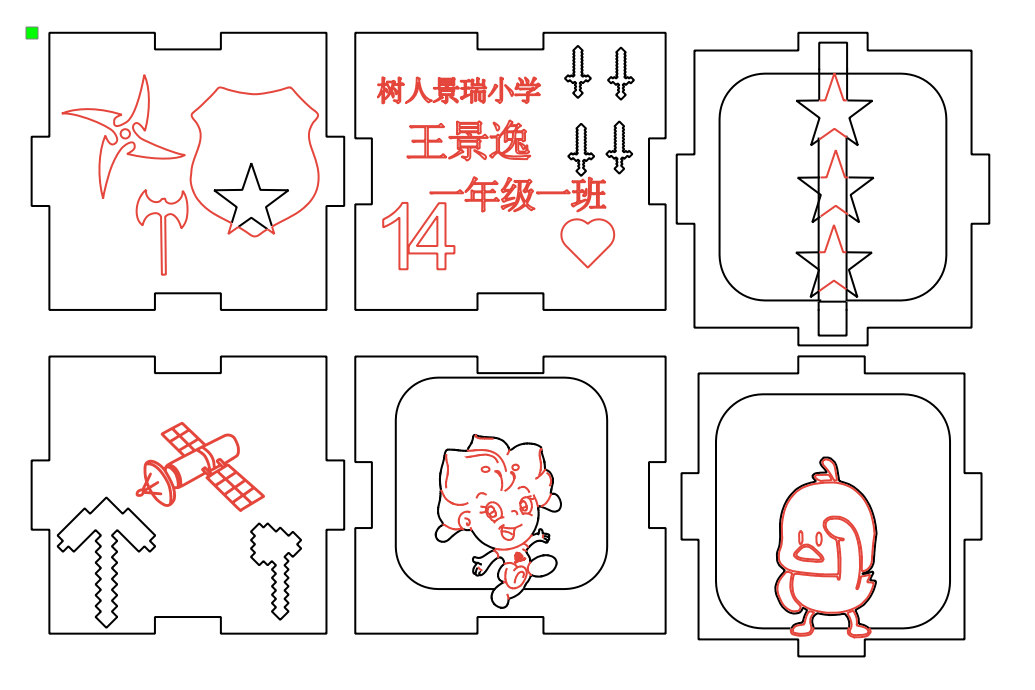 树人景瑞小学

王景逸

一年级一班

14