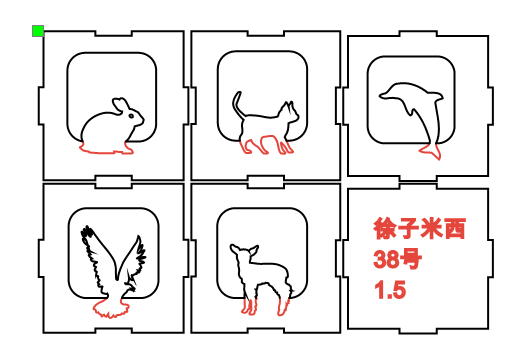 徐子米西
38号
1.5