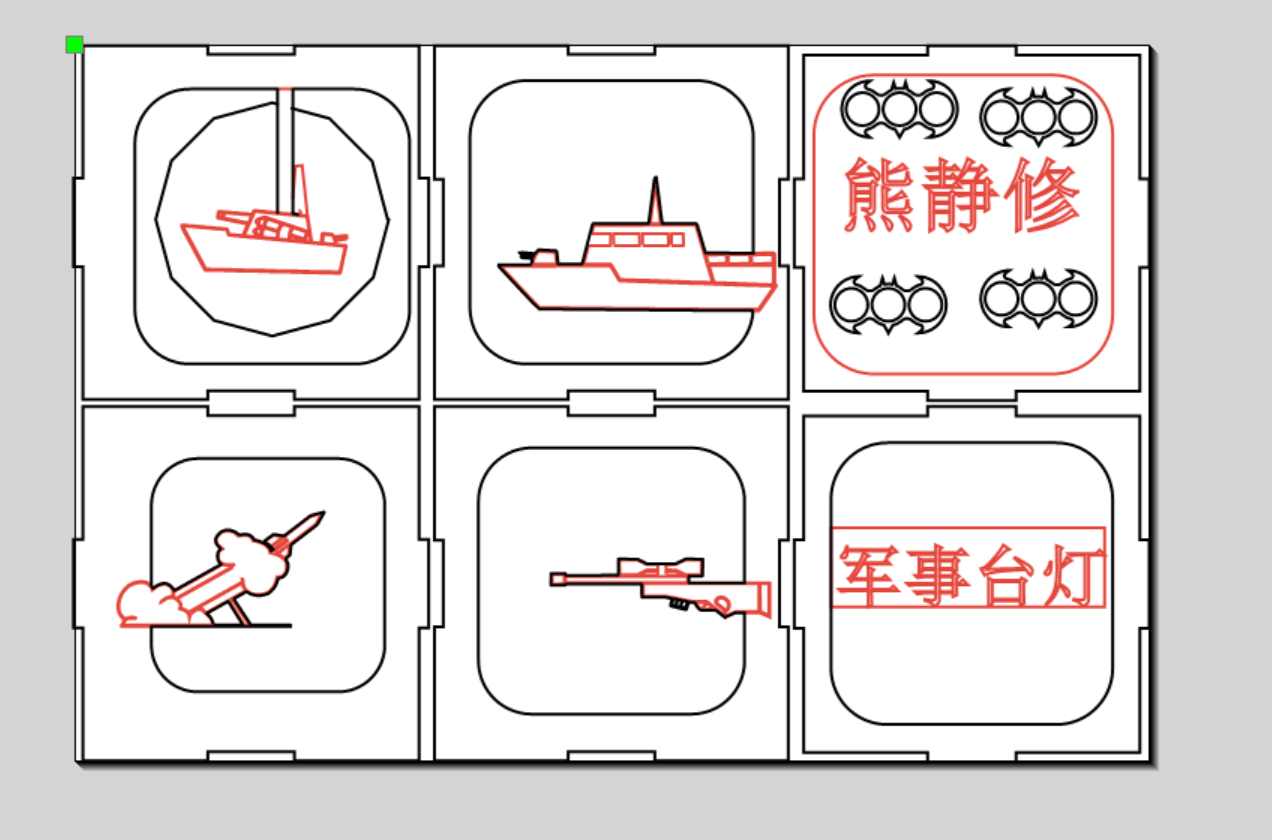 熊静修

军事台灯