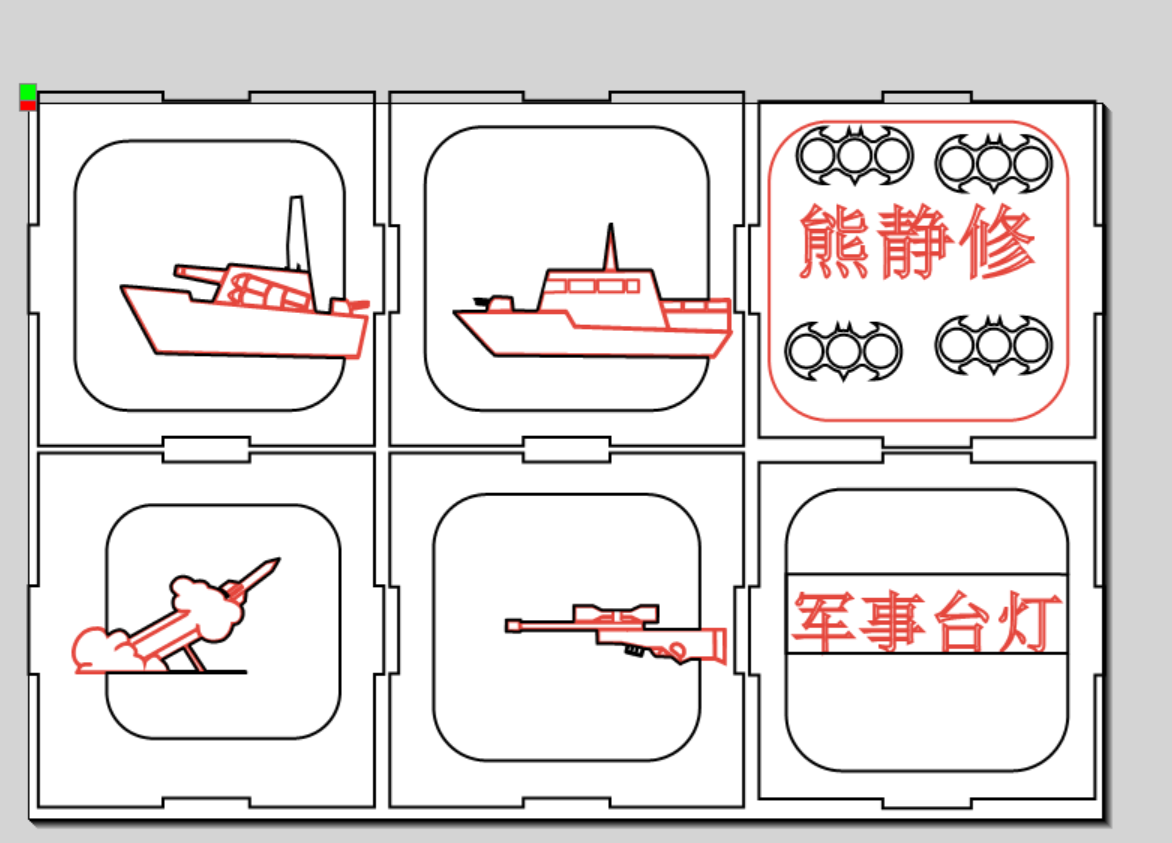 熊静修

军事台灯