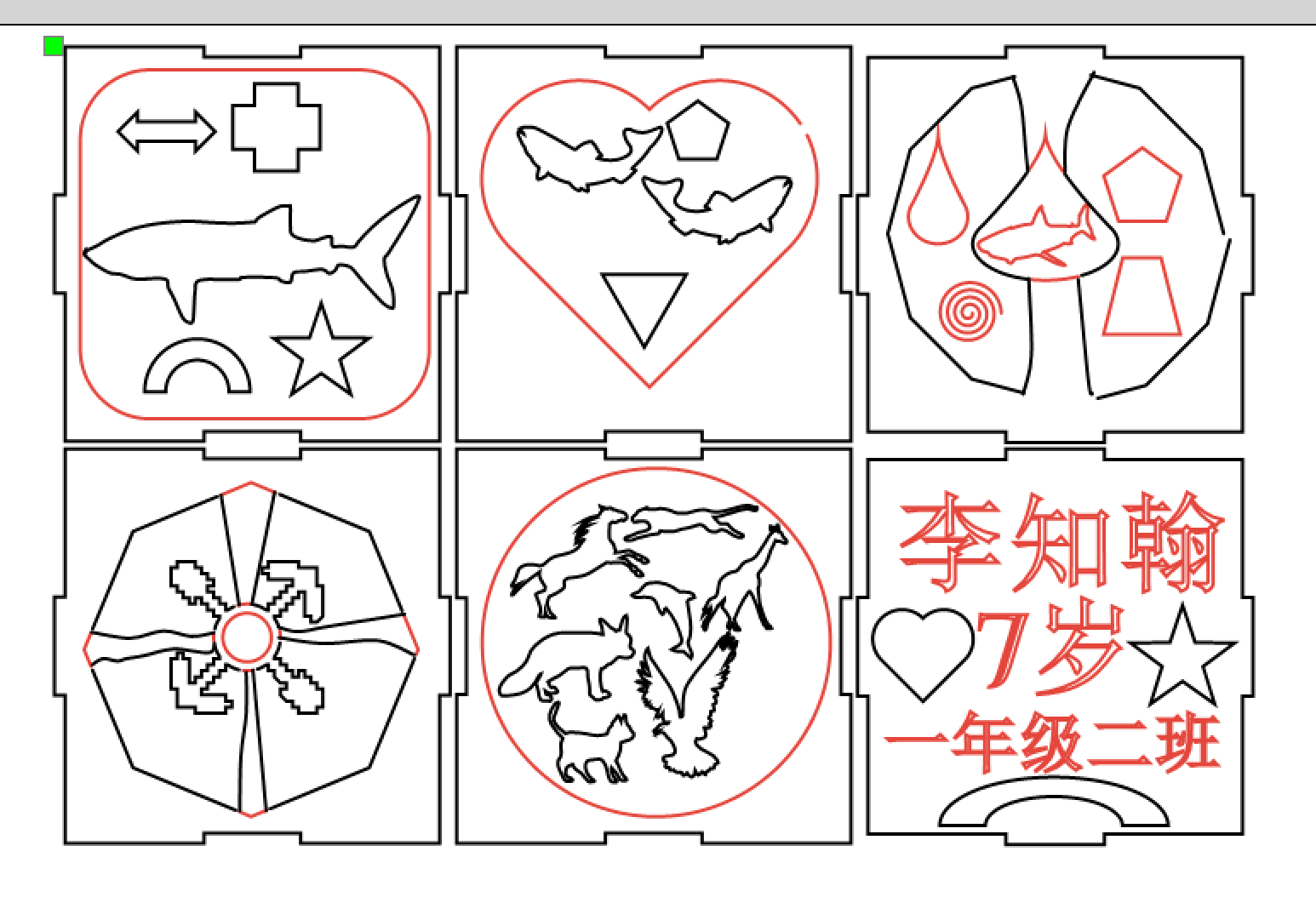 李知翰
7岁
一年级二班