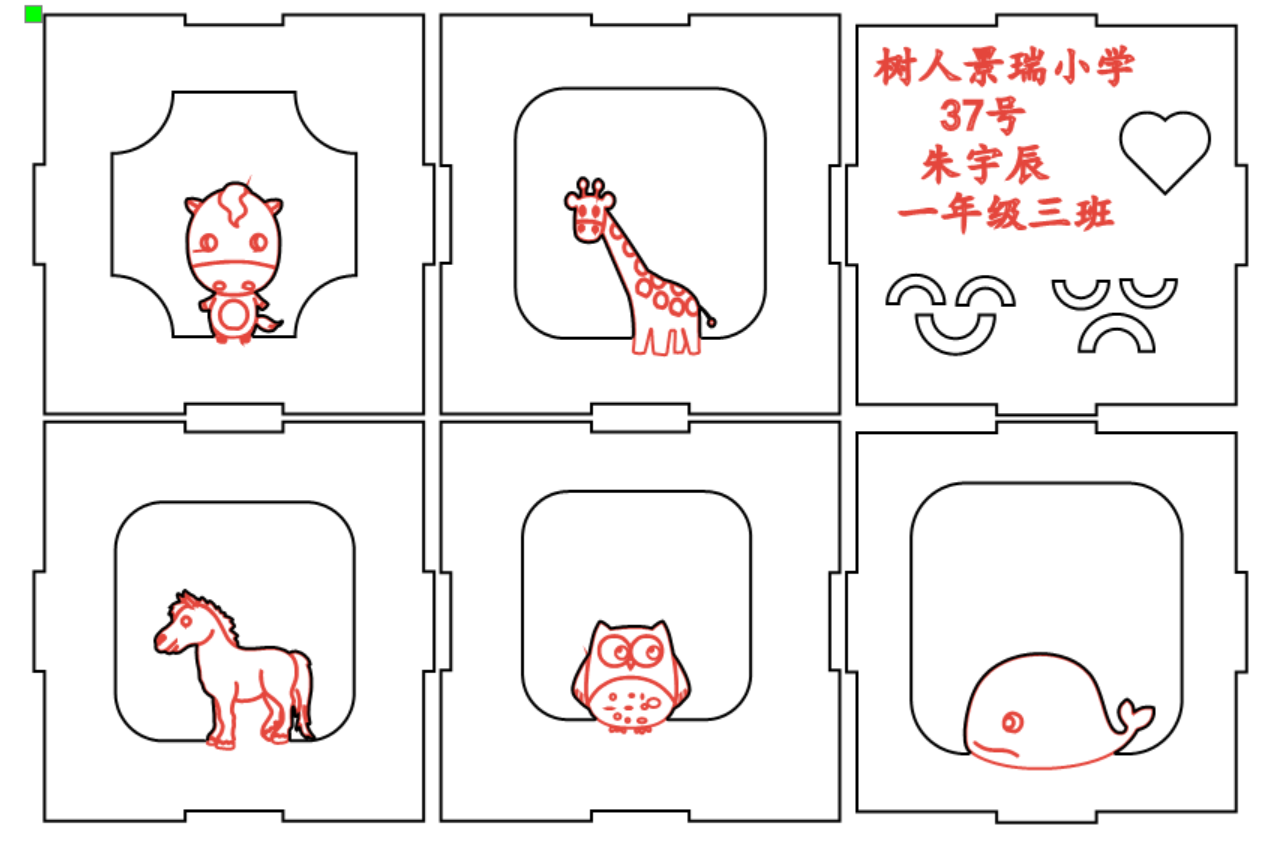 树人景瑞小学
37号
朱宇辰
一年级三班